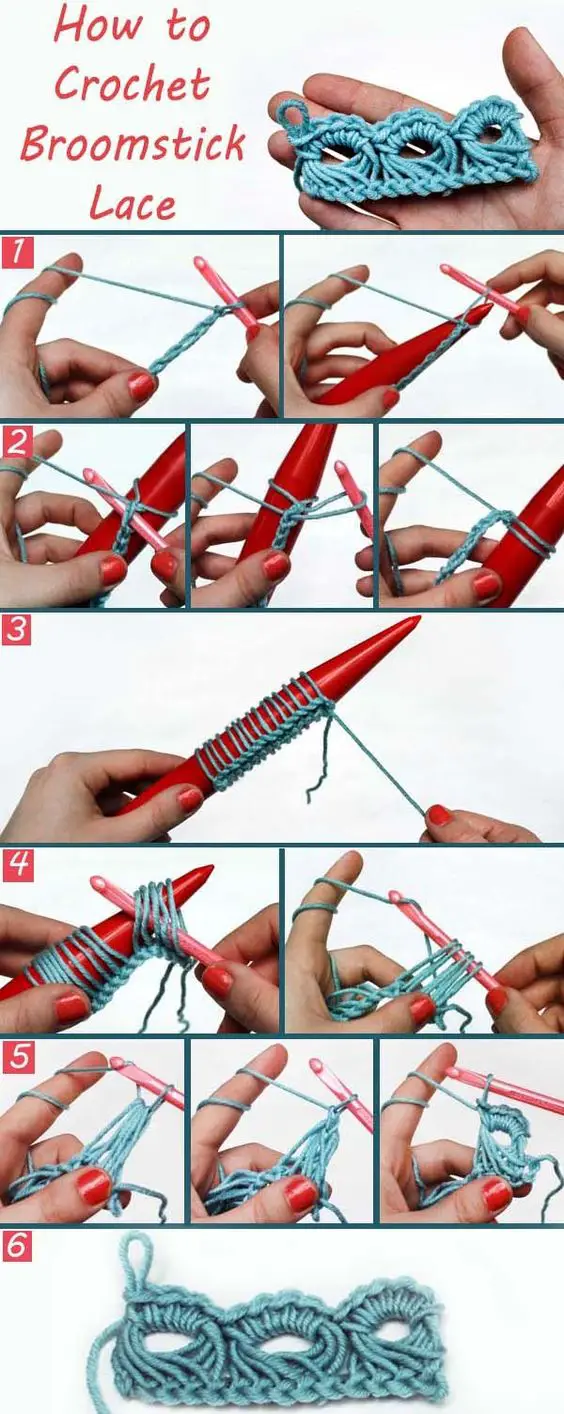 How to Crochet Broomstick Lace

1

2

3

4

5

6